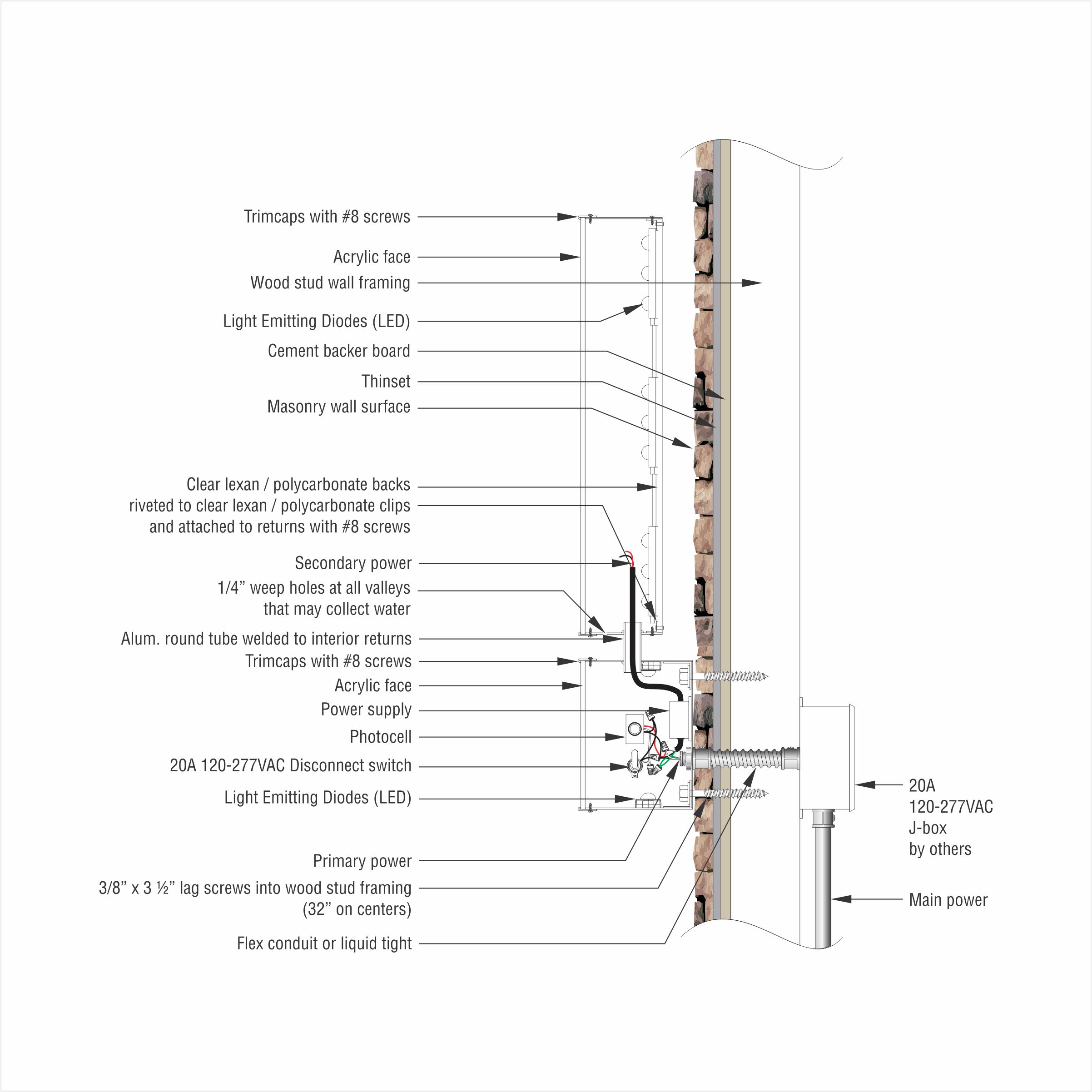 Trimcaps with #8 screws

Acrylic face

Wood stud wall framing

Light Emitting Diodes (LED)

Cement backer board

Thinset

Masonry wall surface

Clear lexan / polycarbonate backs riveted to clear lexan / polycarbonate clips and attached to returns with #8 screws

Secondary power

1/4” weep holes at all valleys that may collect water

Alum. round tube welded to interior returns

Trimcaps with #8 screws

Acrylic face

Power supply

Photocell

20A 120-277VAC Disconnect switch

Light Emitting Diodes (LED)

Primary power

3/8” x 3 ½” lag screws into wood stud framing (32” on centers)

Flex conduit or liquid tight

20A 120-277VAC J-box by others

Main power